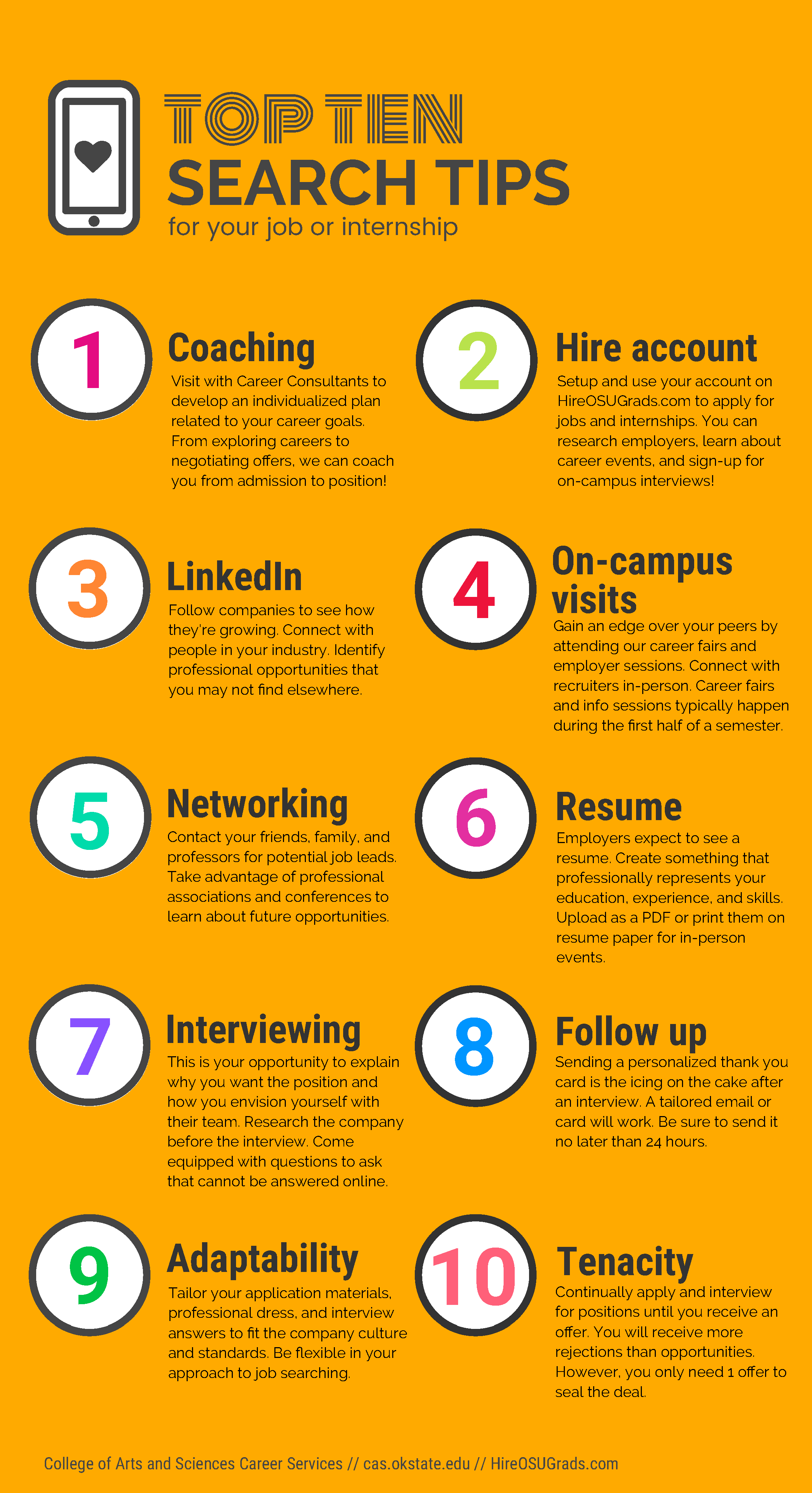 TOP TEN
SEARCH TIPS
for your job or internship

1
Coaching
Visit with Career Consultants to develop an individualized plan related to your career goals. From exploring careers to negotiating offers, we can coach you from admission to position!

2
Hire account
Setup and use your account on HireOSUGrads.com to apply for jobs and internships. You can research employers, learn about career events, and sign-up for on-campus interviews!

3
LinkedIn
Follow companies to see how they're growing. Connect with people in your industry. Identify professional opportunities that you may not find elsewhere.

4
On-campus visits
Gain an edge over your peers by attending our career fairs and employer sessions. Connect with recruiters in-person. Career fairs and info sessions typically happen during the first half of a semester.

5
Networking
Contact your friends, family, and professors for potential job leads. Take advantage of professional associations and conferences to learn about future opportunities.

6
Resume
Employers expect to see a resume. Create something that professionally represents your education, experience, and skills. Upload as a PDF or print them on resume paper for in-person events.

7
Interviewing
This is your opportunity to explain why you want the position and how you envision yourself with their team. Research the company before the interview. Come equipped with questions to ask that cannot be answered online.

8
Follow up
Sending a personalized thank you card is the icing on the cake after an interview. A tailored email or card will work. Be sure to send it no later than 24 hours.

9
Adaptability
Tailor your application materials, professional dress, and interview answers to fit the company culture and standards. Be flexible in your approach to job searching.

10
Tenacity
Continually apply and interview for positions until you receive an offer. You will receive more rejections than opportunities. However, you only need 1 offer to seal the deal.

College of Arts and Sciences Career Services // cas.okstate.edu // HireOSUGrads.com